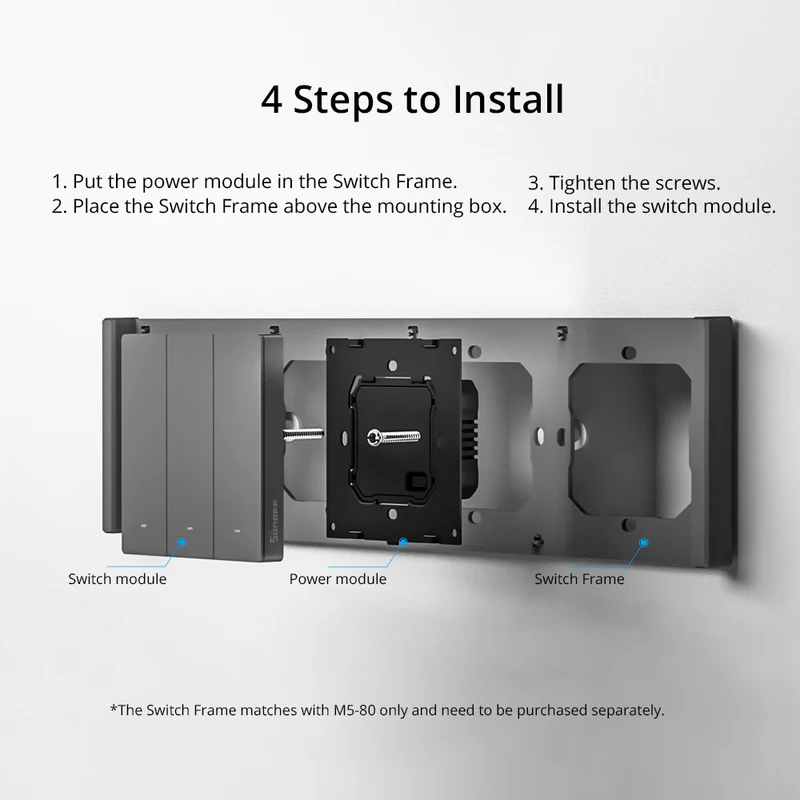 4 Steps to Install

1. Put the power module in the Switch Frame.
2. Place the Switch Frame above the mounting box.

3. Tighten the screws.
4. Install the switch module.

SONOFF

Switch module

Power module

Switch Frame

*The Switch Frame matches with M5-80 only and need to be purchased separately.